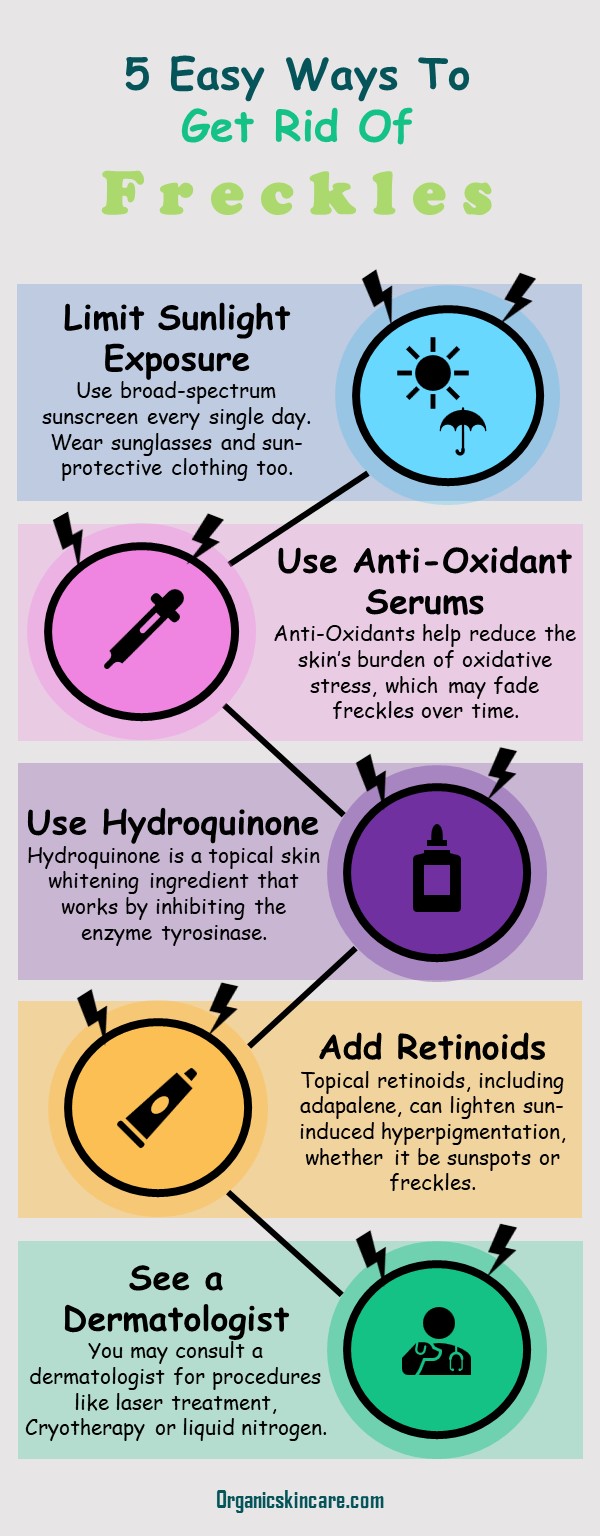 5 Easy Ways To
Get Rid Of
Freckles

Limit Sunlight Exposure
Use broad-spectrum sunscreen every single day. Wear sunglasses and sun-protective clothing too.

Use Anti-Oxidant Serums
Anti-Oxidants help reduce the skin's burden of oxidative stress, which may fade freckles over time.

Use Hydroquinone
Hydroquinone is a topical skin whitening ingredient that works by inhibiting the enzyme tyrosinase.

Add Retinoids
Topical retinoids, including adapalene, can lighten sun-induced hyperpigmentation, whether it be sunspots or freckles.

See a Dermatologist
You may consult a dermatologist for procedures like laser treatment, Cryotherapy or liquid nitrogen.

Organicskincare.com