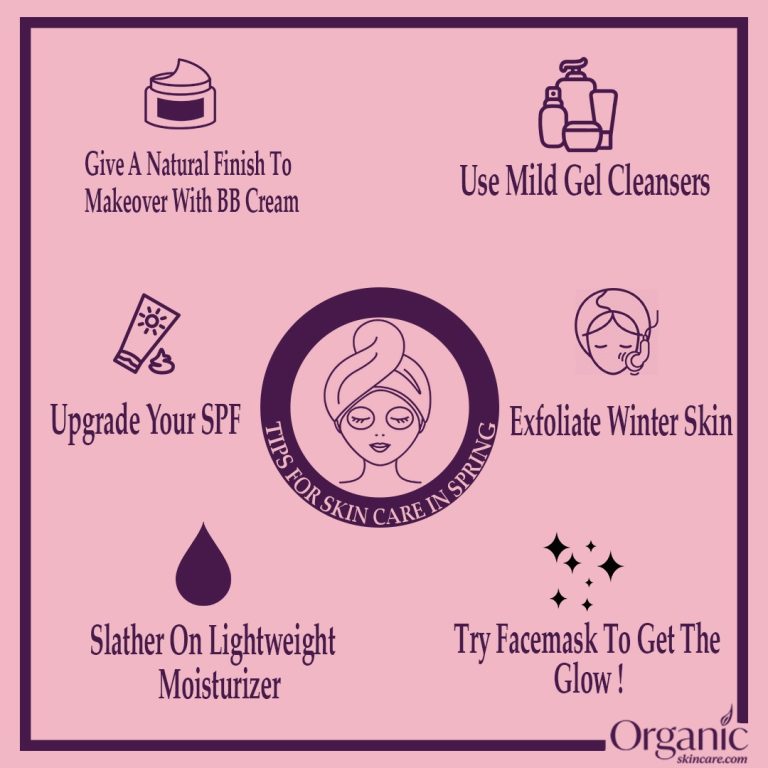 Give A Natural Finish To Makeover With BB Cream

Use Mild Gel Cleansers

Upgrade Your SPF

TIPS FOR SKIN CARE IN SPRING

Exfoliate Winter Skin

Slather On Lightweight Moisturizer

Try Facemask To Get The Glow !

Organic skincare.com