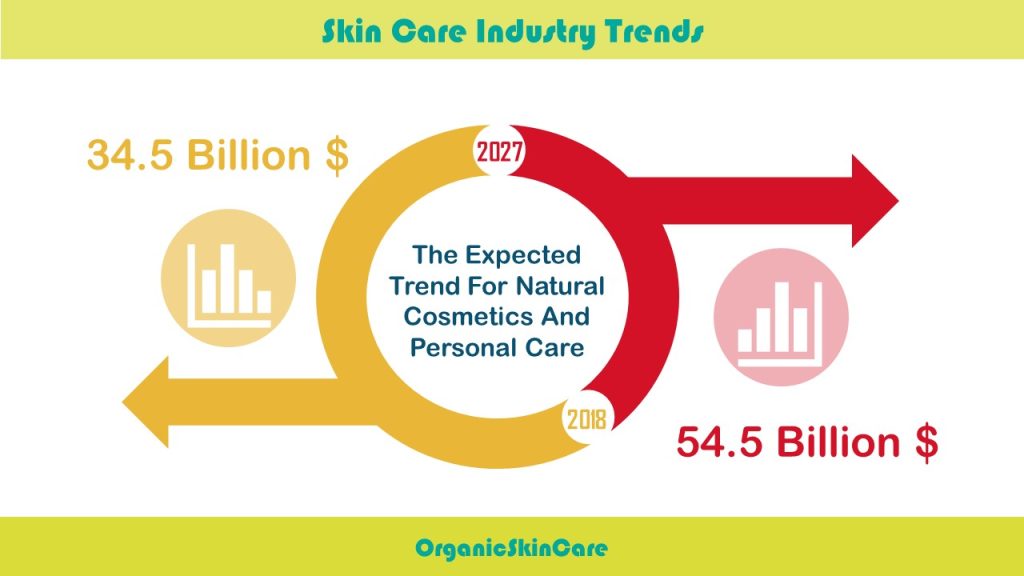 Skin Care Industry Trends

34.5 Billion $

2027

The Expected Trend For Natural Cosmetics And Personal Care

2018

54.5 Billion $

OrganicSkinCare