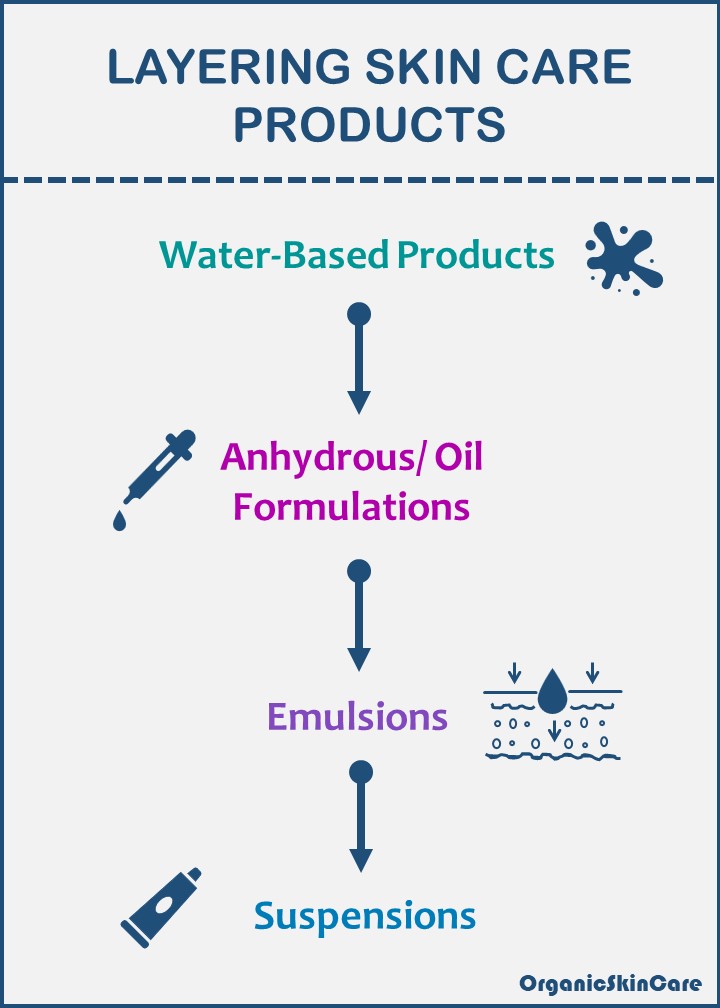 LAYERING SKIN CARE PRODUCTS

Water-Based Products

Anhydrous/ Oil Formulations

Emulsions

Suspensions

OrganicSkinCare